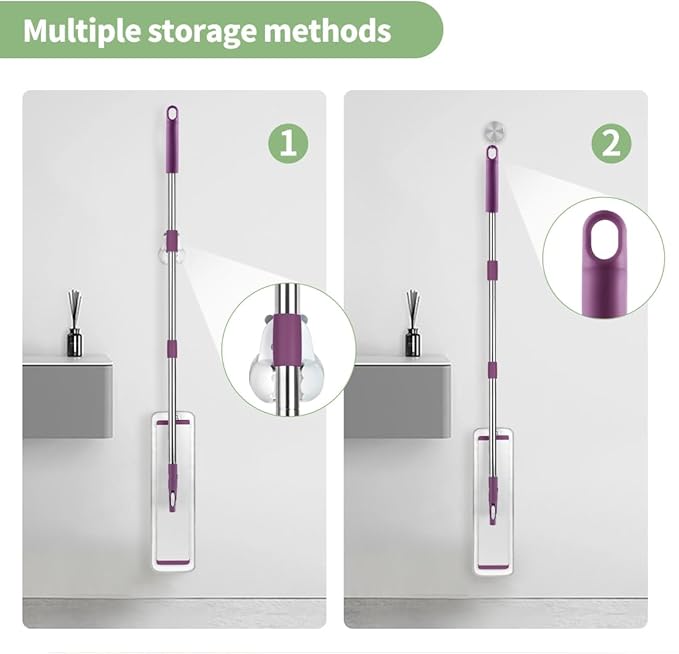 Multiple storage methods

1

2