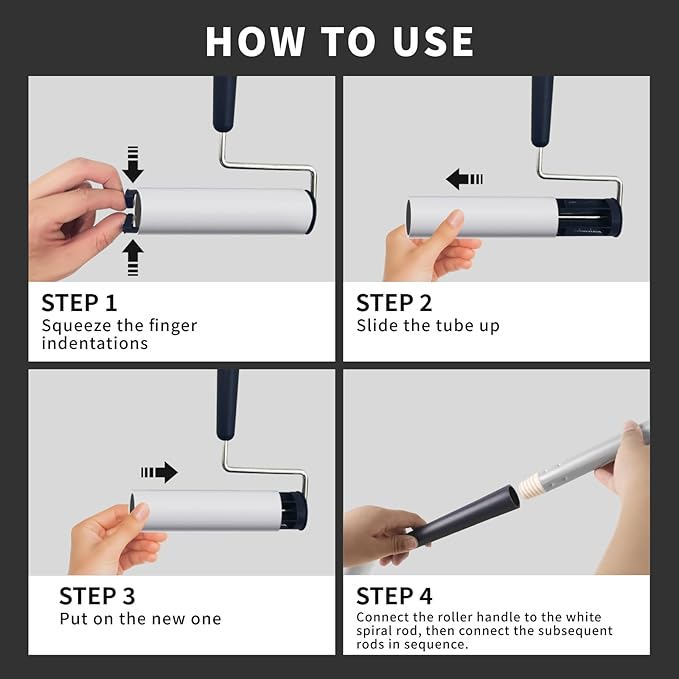 HOW TO USE

STEP 1
Squeeze the finger indentations

STEP 2
Slide the tube up

STEP 3
Put on the new one

STEP 4
Connect the roller handle to the white spiral rod, then connect the subsequent rods in sequence.