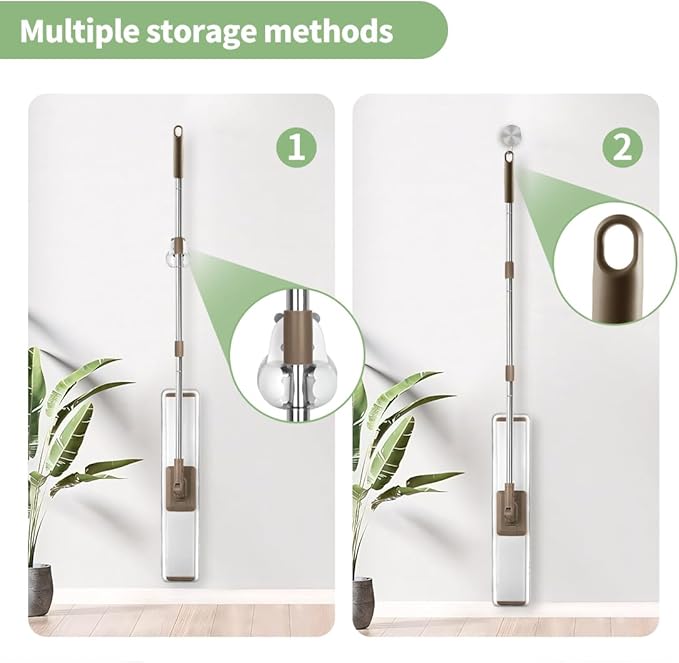 Multiple storage methods

1

2