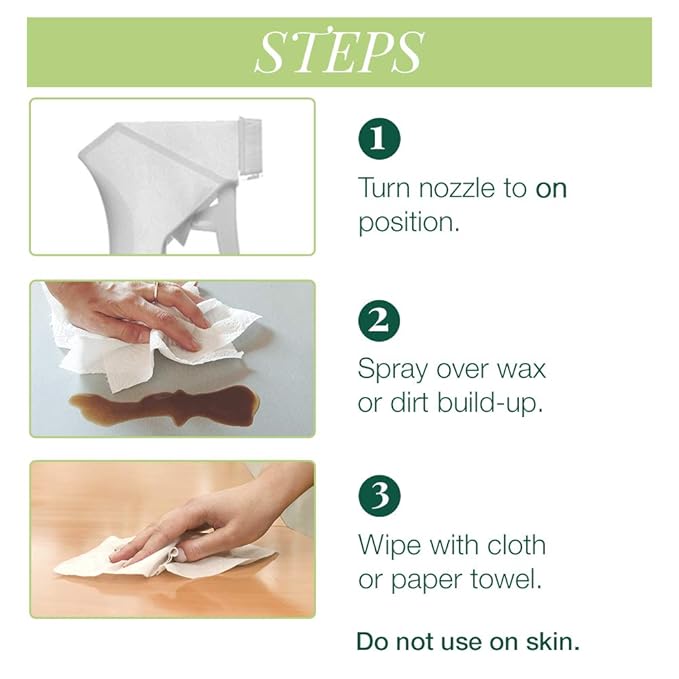 STEPS

1

Turn nozzle to on position.

2

Spray over wax or dirt build-up.

3

Wipe with cloth or paper towel.

Do not use on skin.