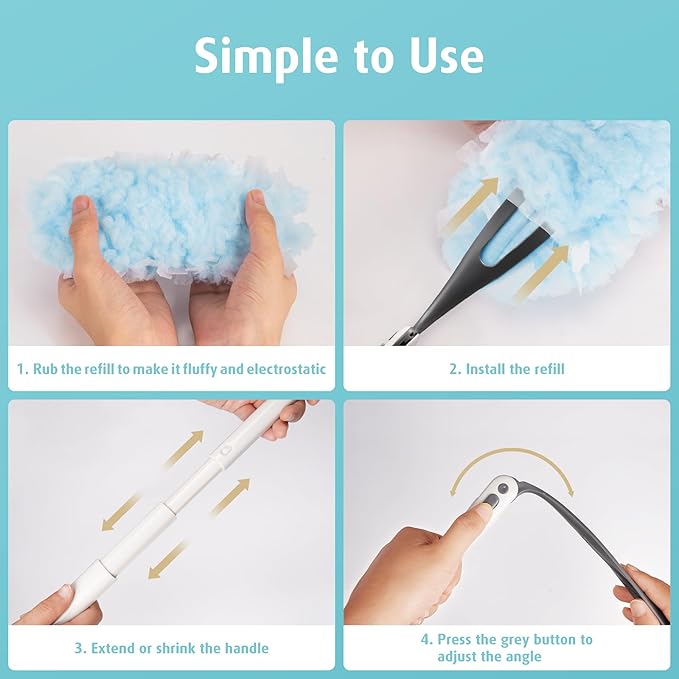 Simple to Use

1. Rub the refill to make it fluffy and electrostatic

2. Install the refill

3. Extend or shrink the handle

4. Press the grey button to adjust the angle