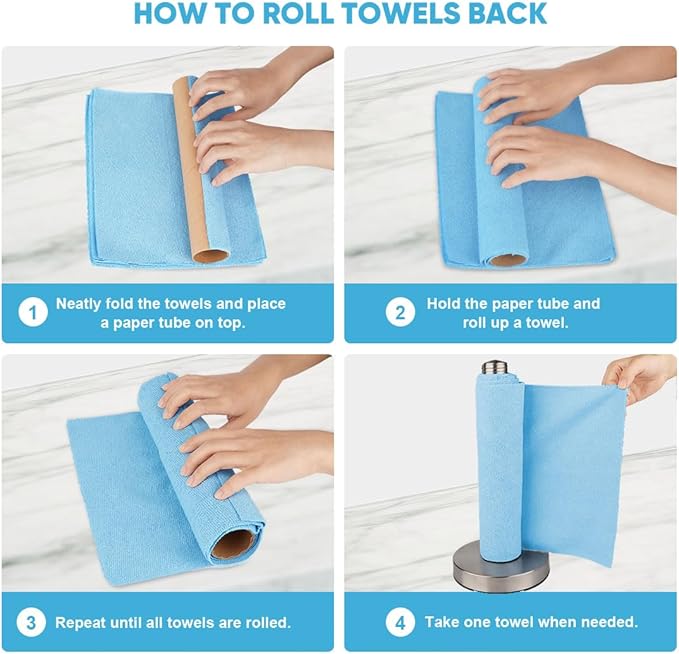 HOW TO ROLL TOWELS BACK

1 Neatly fold the towels and place a paper tube on top.

2 Hold the paper tube and roll up a towel.

3 Repeat until all towels are rolled.

4 Take one towel when needed.