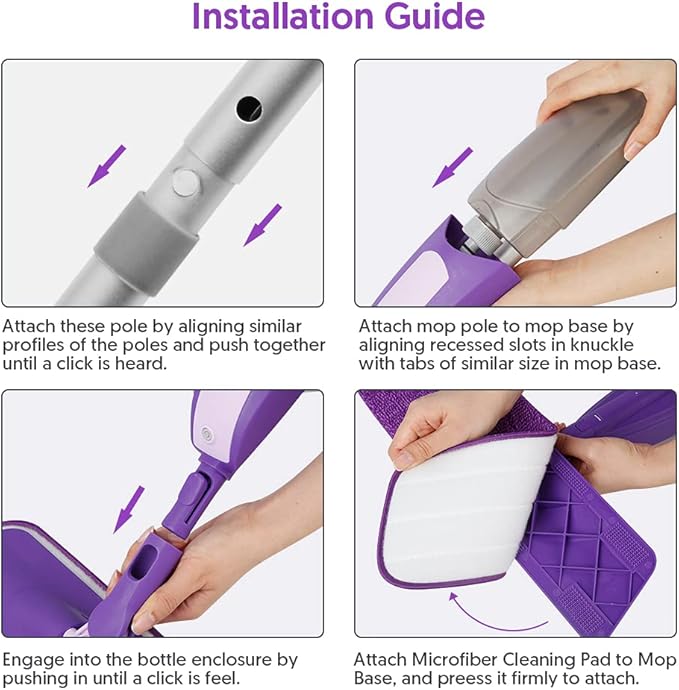 Installation Guide

Attach these pole by aligning similar profiles of the poles and push together until a click is heard.

Attach mop pole to mop base by aligning recessed slots in knuckle with tabs of similar size in mop base.

Engage into the bottle enclosure by pushing in until a click is feel.

Attach Microfiber Cleaning Pad to Mop Base, and preess it firmly to attach.