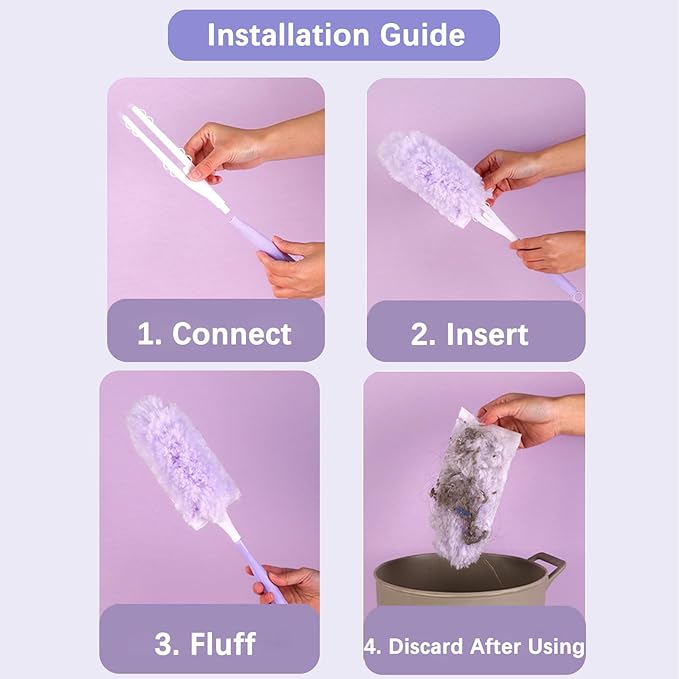 Installation Guide

1. Connect

2. Insert

3. Fluff

4. Discard After Using