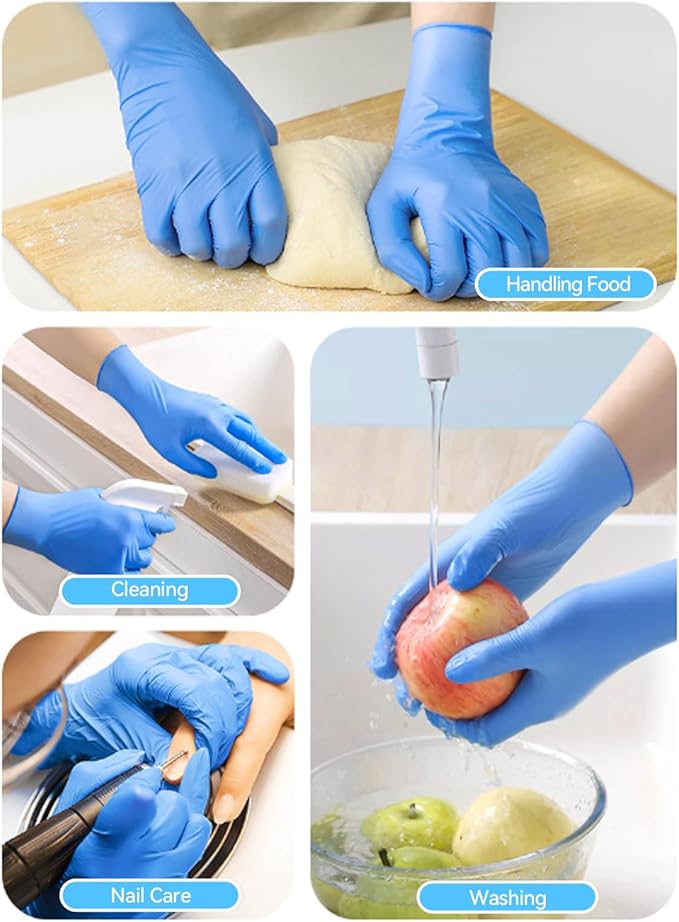 Handling Food

Cleaning

Nail Care

Washing