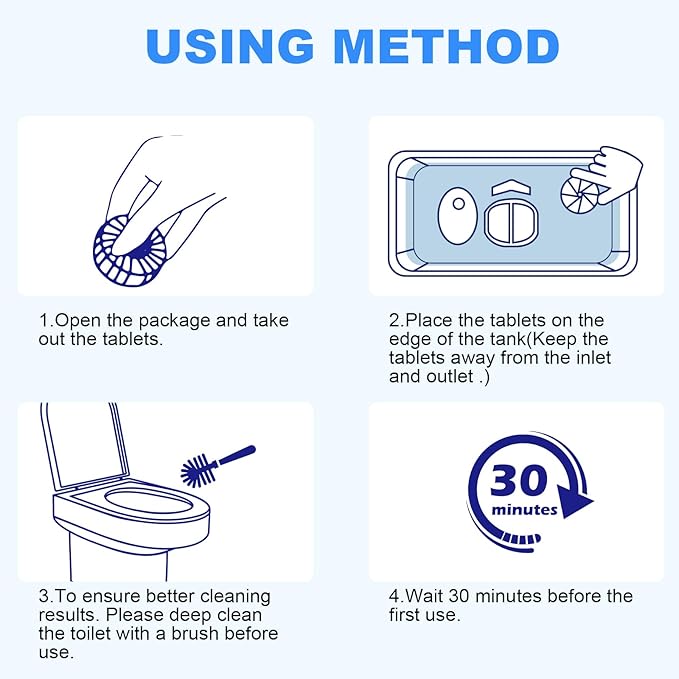 USING METHOD

1.Open the package and take out the tablets.

2.Place the tablets on the edge of the tank(Keep the tablets away from the inlet and outlet .)

3.To ensure better cleaning results. Please deep clean the toilet with a brush before use.

30
minutes

4.Wait 30 minutes before the first use.