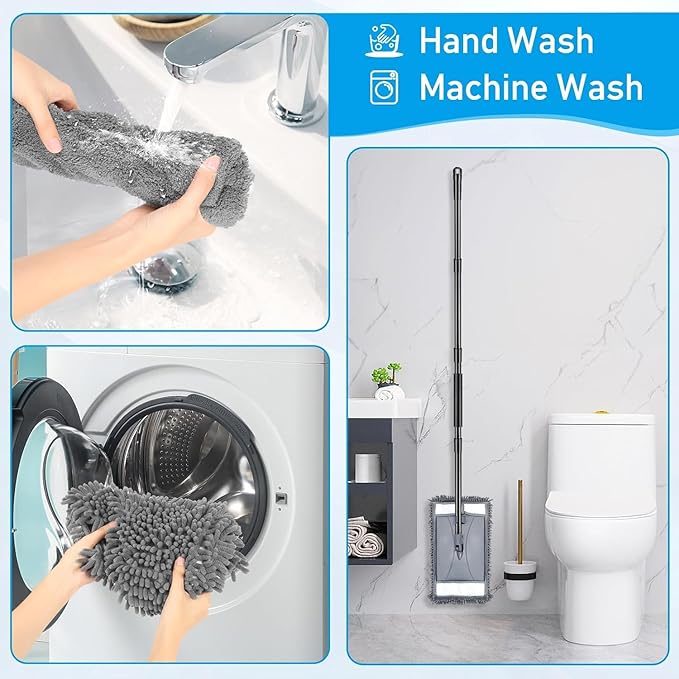 Hand Wash
Machine Wash