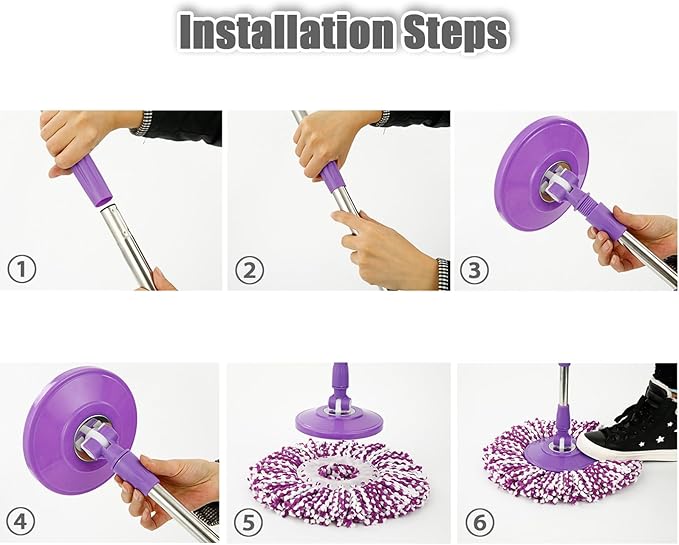 Installation Steps

①

②

③

④

⑤

⑥