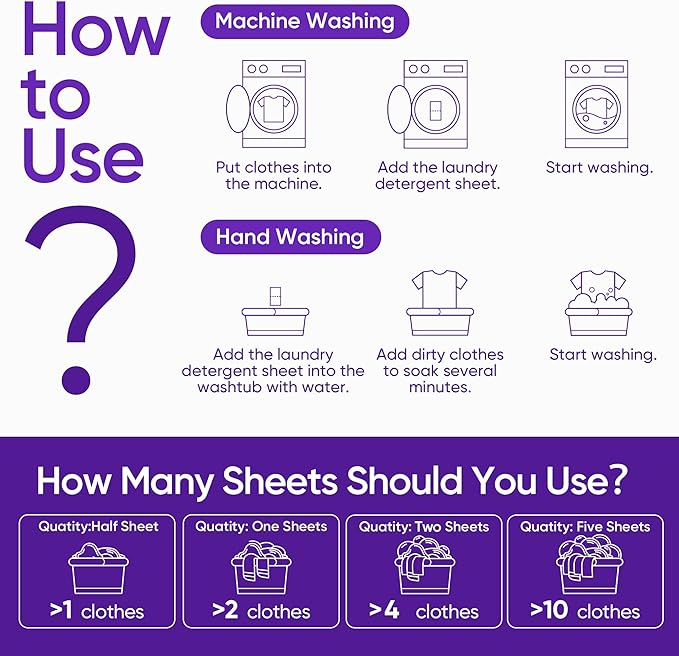 How to Use ?

Machine Washing

Put clothes into the machine.

Add the laundry detergent sheet.

Start washing.

Hand Washing

Add the laundry detergent sheet into the washtub with water.

Add dirty clothes to soak several minutes.

Start washing.

How Many Sheets Should You Use?

Quatity:Half Sheet
>1 clothes

Quatity: One Sheets
>2 clothes

Quatity: Two Sheets
>4 clothes

Quatity: Five Sheets
>10 clothes