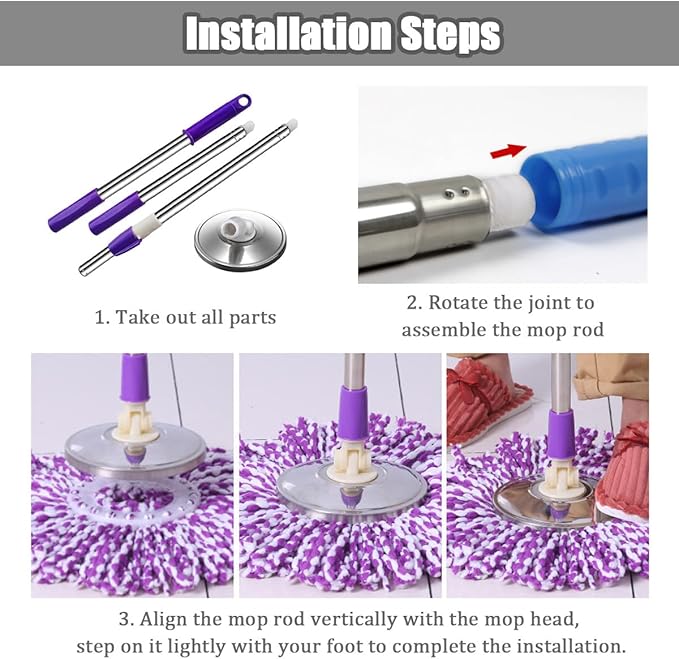 Installation Steps

1. Take out all parts

2. Rotate the joint to assemble the mop rod

3. Align the mop rod vertically with the mop head, step on it lightly with your foot to complete the installation.