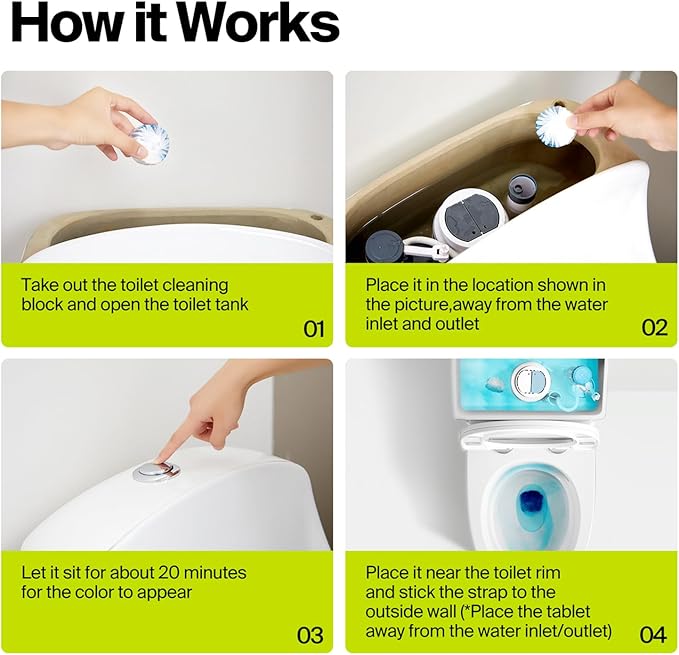 How it Works

Take out the toilet cleaning block and open the toilet tank

01

Place it in the location shown in the picture,away from the water inlet and outlet

02

Let it sit for about 20 minutes for the color to appear

03

Place it near the toilet rim and stick the strap to the outside wall (*Place the tablet away from the water inlet/outlet)

04