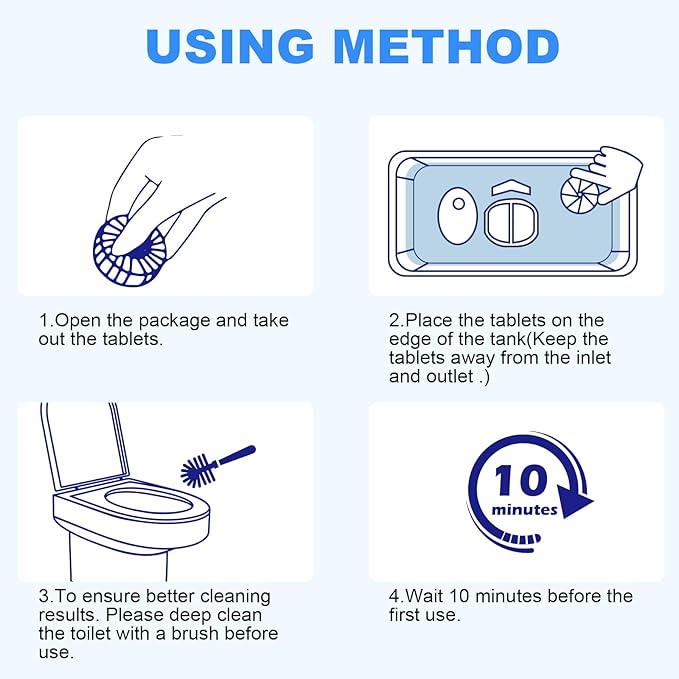 USING METHOD

1.Open the package and take out the tablets.

2.Place the tablets on the edge of the tank(Keep the tablets away from the inlet and outlet .)

3.To ensure better cleaning results. Please deep clean the toilet with a brush before use.

10 minutes

4.Wait 10 minutes before the first use.