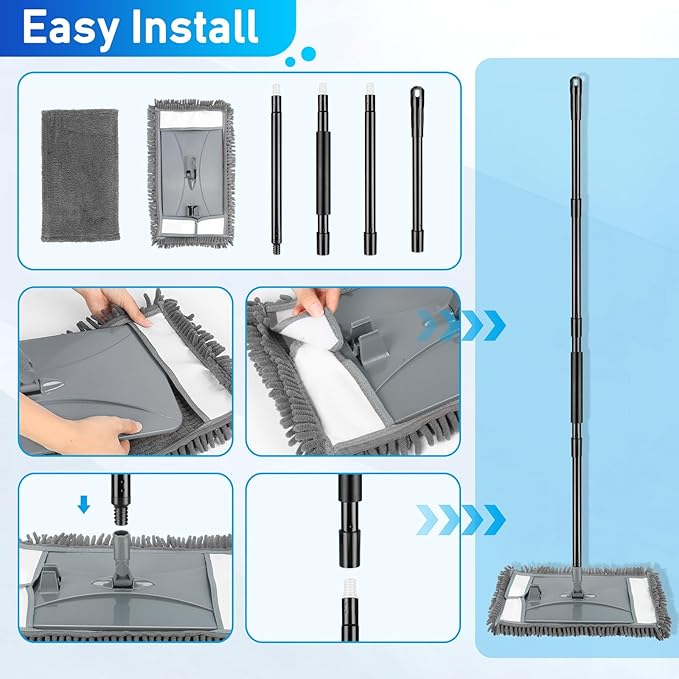 Easy Install