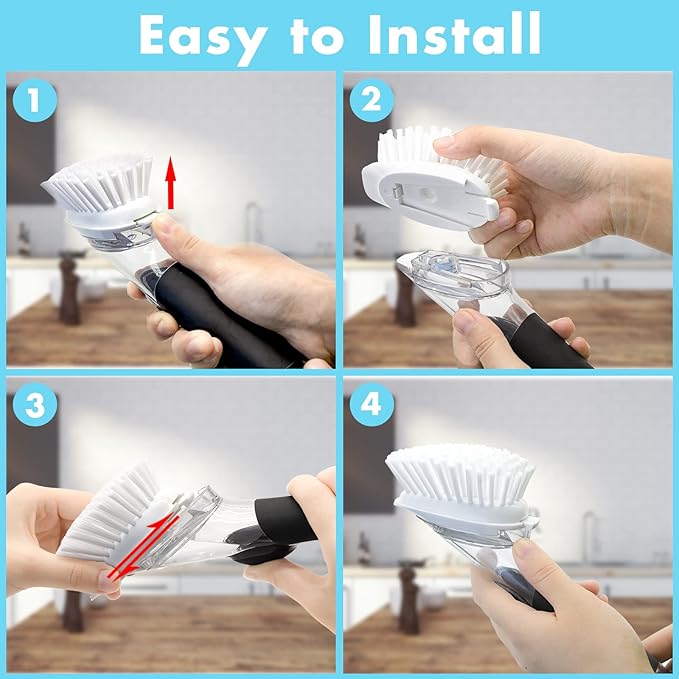 Easy to Install

1

2

3

4