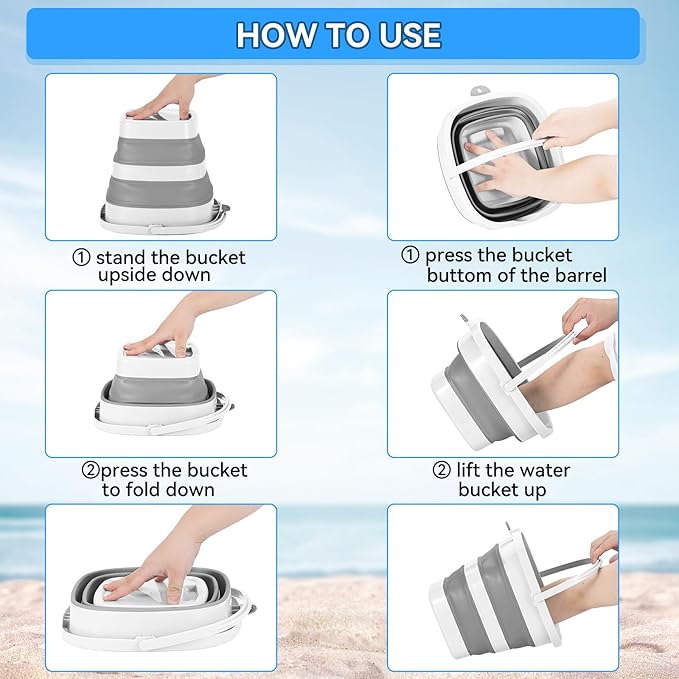 HOW TO USE

① stand the bucket upside down

②press the bucket to fold down

① press the bucket buttom of the barrel

② lift the water bucket up