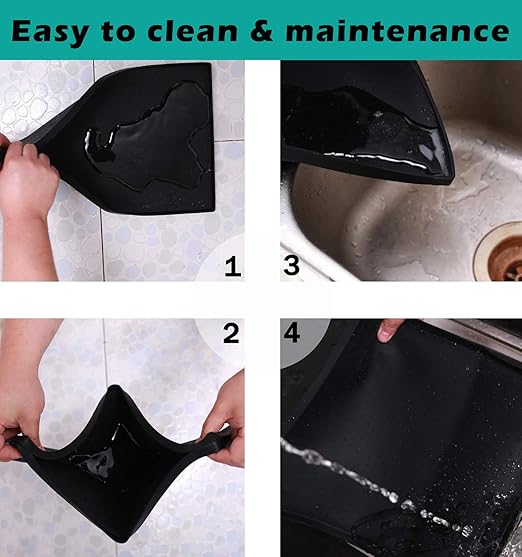 Easy to clean & maintenance

1

3

2

4