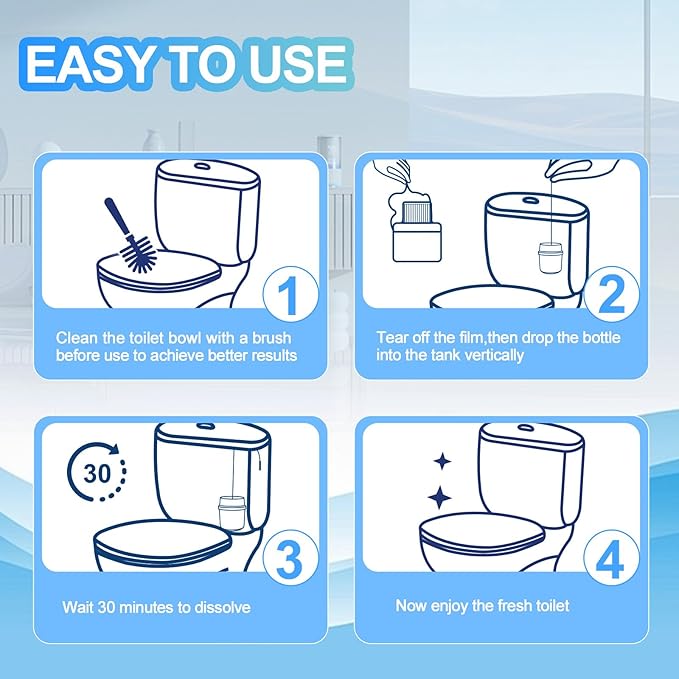 EASY TO USE

1
Clean the toilet bowl with a brush before use to achieve better results

2
Tear off the film,then drop the bottle into the tank vertically

30
3
Wait 30 minutes to dissolve

4
Now enjoy the fresh toilet