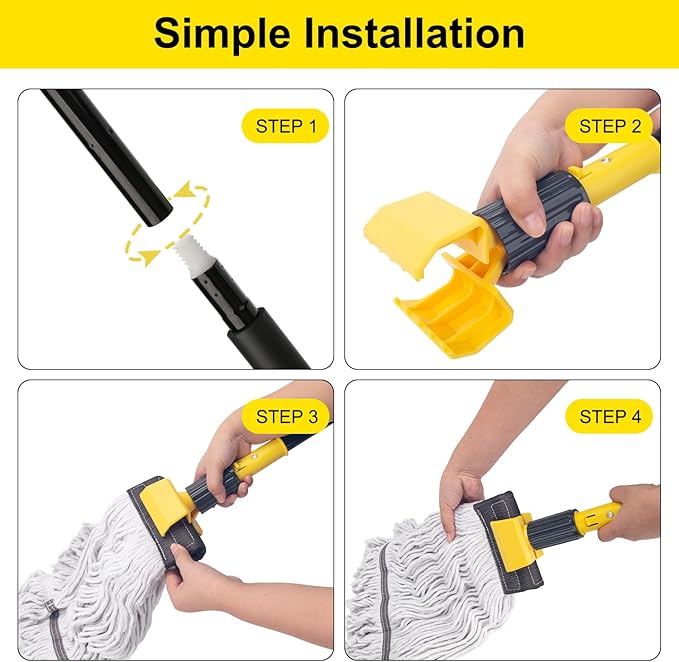 Simple Installation

STEP 1

STEP 2

STEP 3

STEP 4