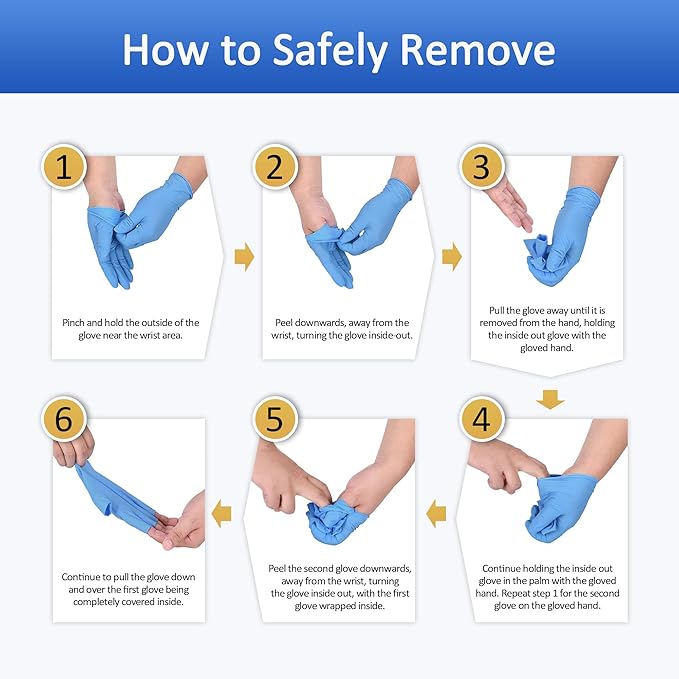 How to Safely Remove

1

Pinch and hold the outside of the glove near the wrist area.

2

Peel downwards, away from the wrist, turning the glove inside-out.

3

Pull the glove away until it is removed from the hand, holding the inside out glove with the gloved hand.

4

Continue holding the inside out glove in the palm with the gloved hand. Repeat step 1 for the second glove on the gloved hand.

5

Peel the second glove downwards, away from the wrist, turning the glove inside out, with the first glove wrapped inside.

6

Continue to pull the glove down and over the first glove being completely covered inside.