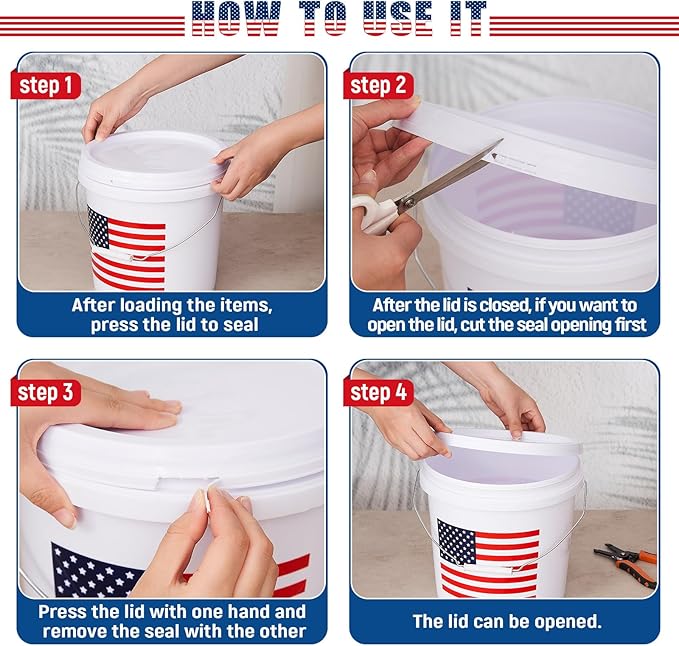 HOW TO USE IT

step 1

After loading the items, press the lid to seal

step 2

After the lid is closed, if you want to open the lid, cut the seal opening first

step 3

Press the lid with one hand and remove the seal with the other

step 4

The lid can be opened.