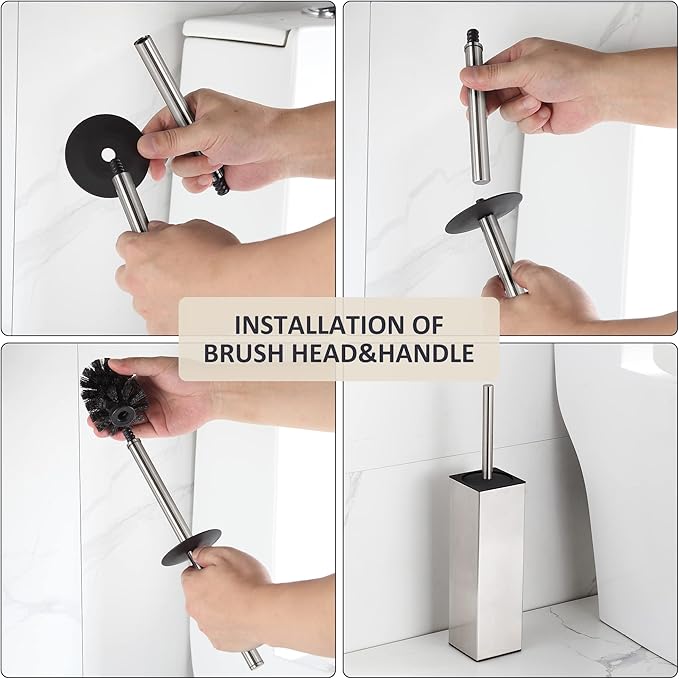 INSTALLATION OF
BRUSH HEAD&HANDLE