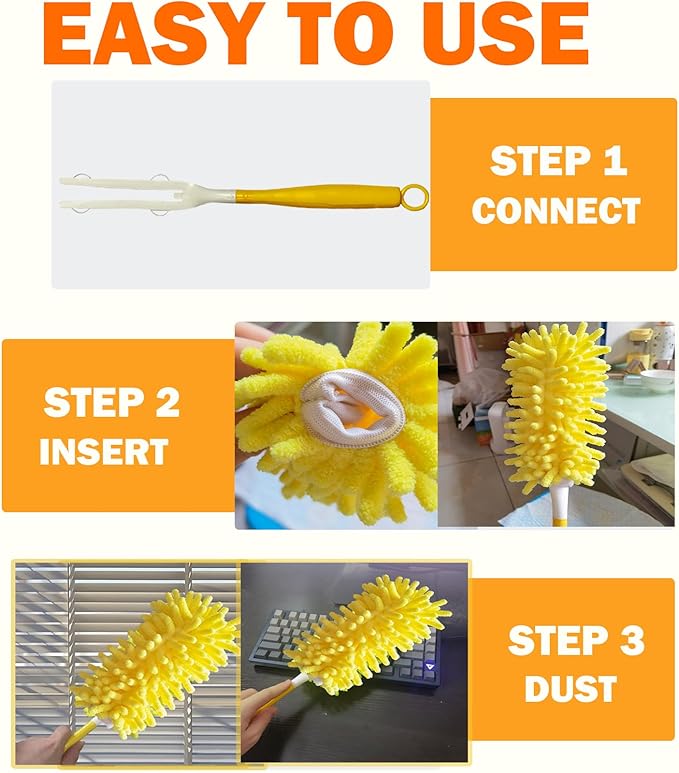 EASY TO USE

STEP 1
CONNECT

STEP 2
INSERT

STEP 3
DUST