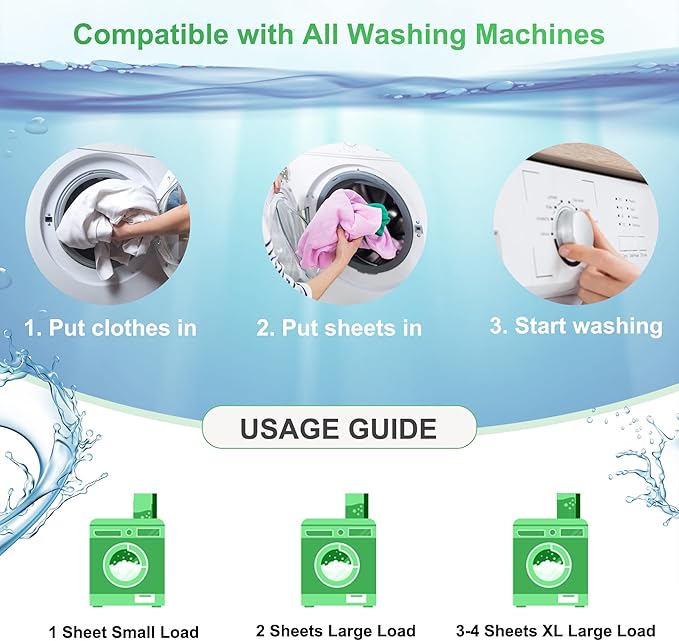 Compatible with All Washing Machines

1. Put clothes in

2. Put sheets in

3. Start washing

USAGE GUIDE

1 Sheet Small Load

2 Sheets Large Load

3-4 Sheets XL Large Load