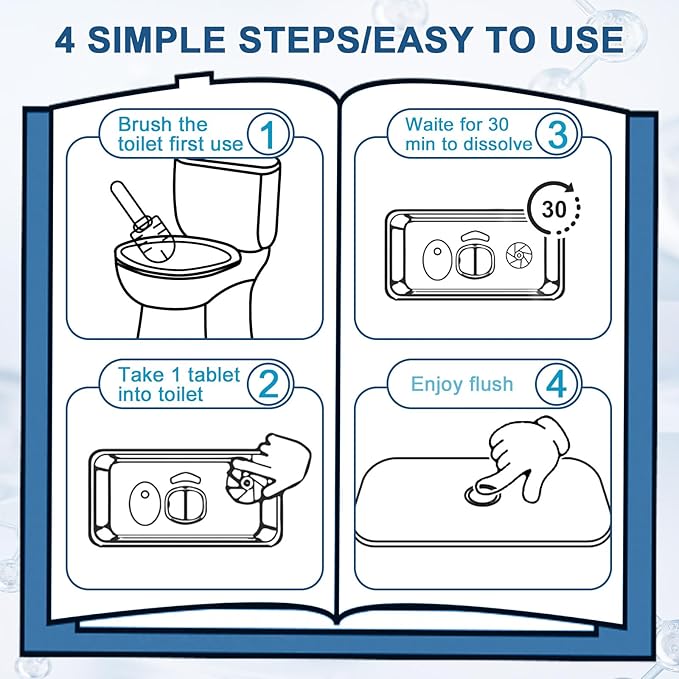 4 SIMPLE STEPS/EASY TO USE

Brush the toilet first use 1

Take 1 tablet into toilet 2

Waite for 30 min to dissolve 3

30

Enjoy flush 4