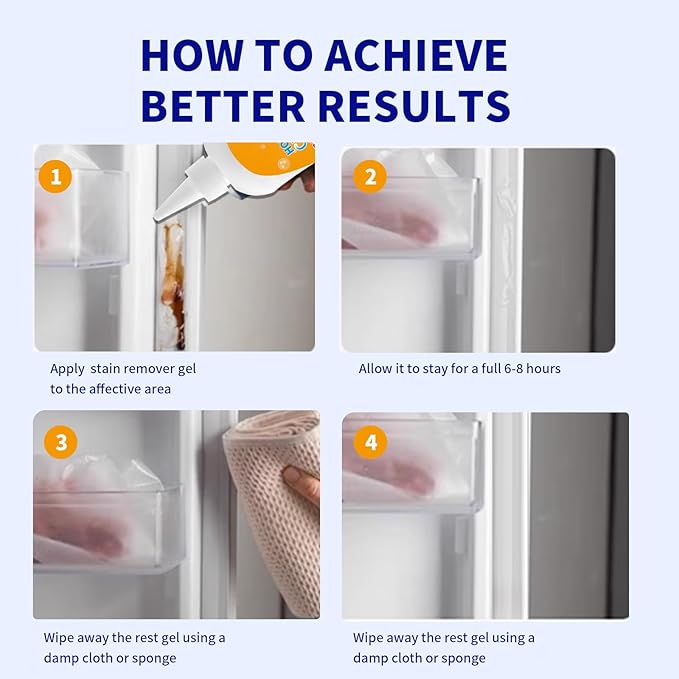 HOW TO ACHIEVE BETTER RESULTS

1

Apply stain remover gel to the affective area

2

Allow it to stay for a full 6-8 hours

3

Wipe away the rest gel using a damp cloth or sponge

4

Wipe away the rest gel using a damp cloth or sponge