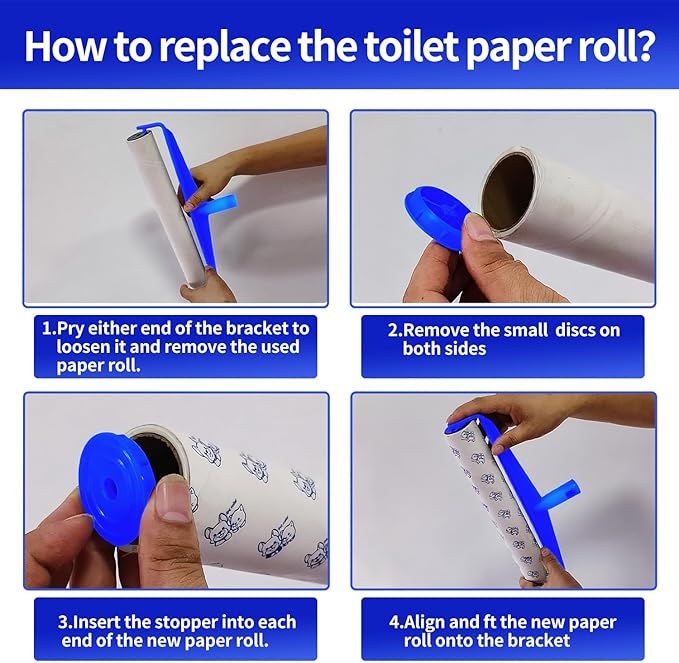 How to replace the toilet paper roll?

1.Pry either end of the bracket to loosen it and remove the used paper roll.

2.Remove the small discs on both sides

3.Insert the stopper into each end of the new paper roll.

4.Align and ft the new paper roll onto the bracket