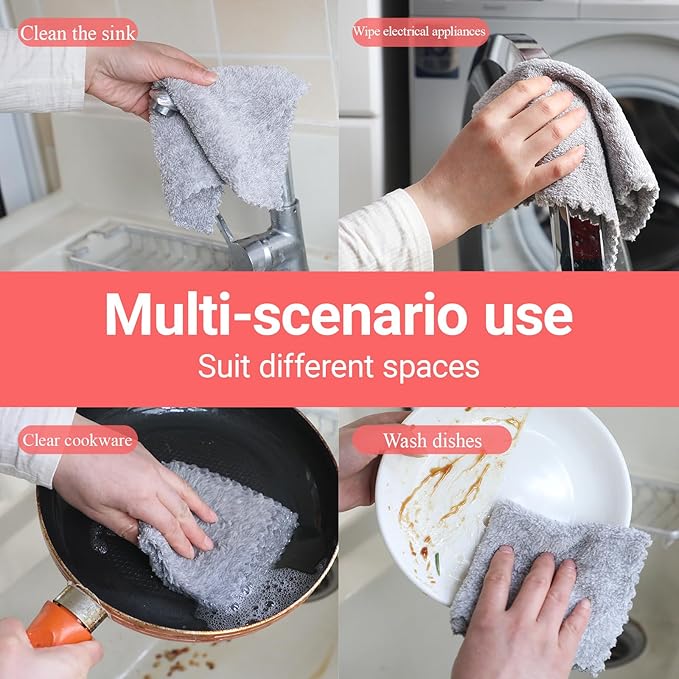 Clean the sink

Wipe electrical appliances

Multi-scenario use
Suit different spaces

Clear cookware

Wash dishes