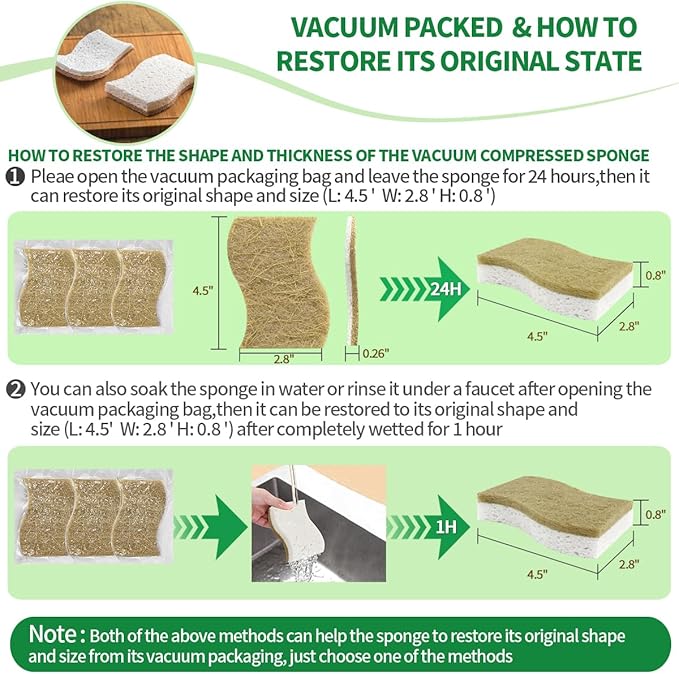 VACUUM PACKED & HOW TO RESTORE ITS ORIGINAL STATE

HOW TO RESTORE THE SHAPE AND THICKNESS OF THE VACUUM COMPRESSED SPONGE

❶ Pleae open the vacuum packaging bag and leave the sponge for 24 hours,then it can restore its original shape and size (L: 4.5 ' W: 2.8 ' H: 0.8 ')

4.5"

2.8"

0.26"

24H

0.8"

4.5"

2.8"

❷ You can also soak the sponge in water or rinse it under a faucet after opening the vacuum packaging bag,then it can be restored to its original shape and size (L: 4.5' W: 2.8 ' H: 0.8 ') after completely wetted for 1 hour

1H

0.8"

4.5"

2.8"

Note : Both of the above methods can help the sponge to restore its original shape and size from its vacuum packaging, just choose one of the methods