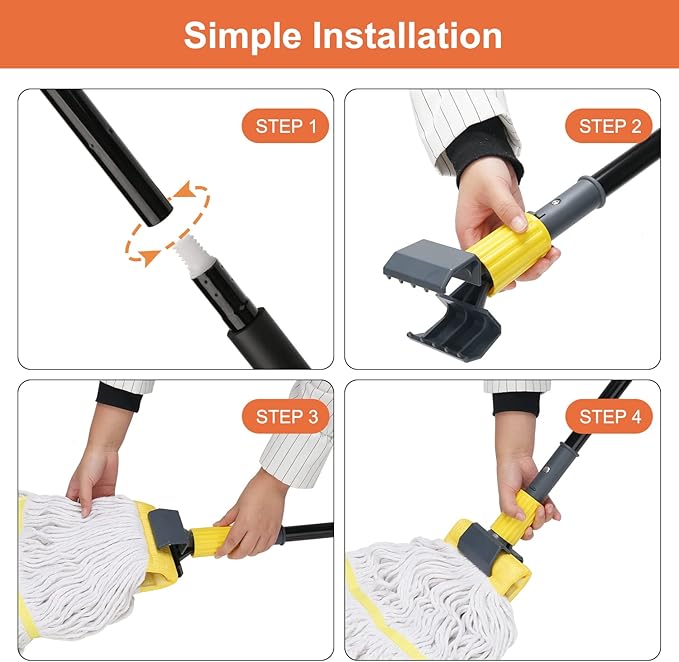 Simple Installation

STEP 1

STEP 2

STEP 3

STEP 4