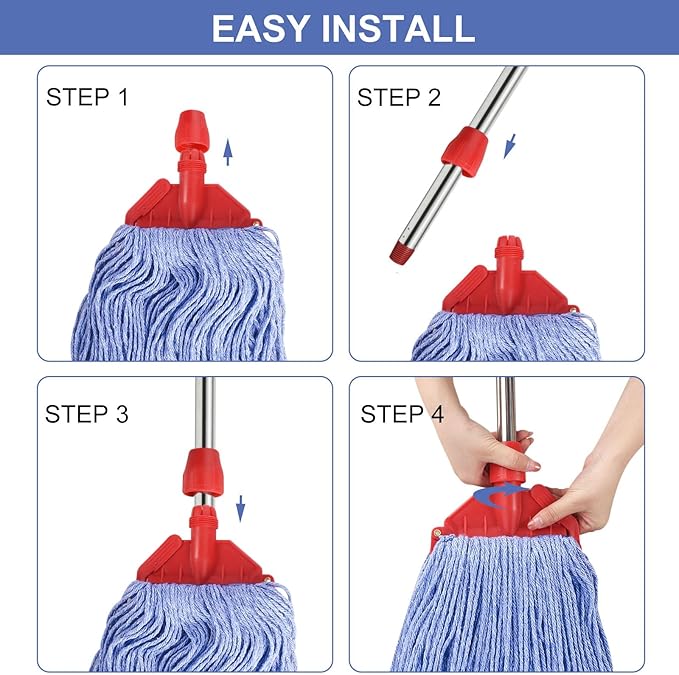 EASY INSTALL

STEP 1

STEP 2

STEP 3

STEP 4