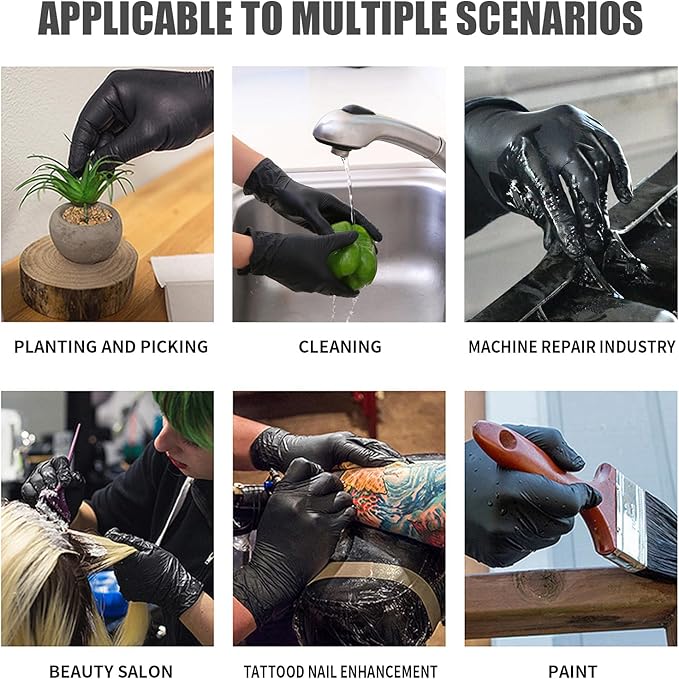 APPLICABLE TO MULTIPLE SCENARIOS

PLANTING AND PICKING

CLEANING

MACHINE REPAIR INDUSTRY

BEAUTY SALON

TATTOOD NAIL ENHANCEMENT

PAINT