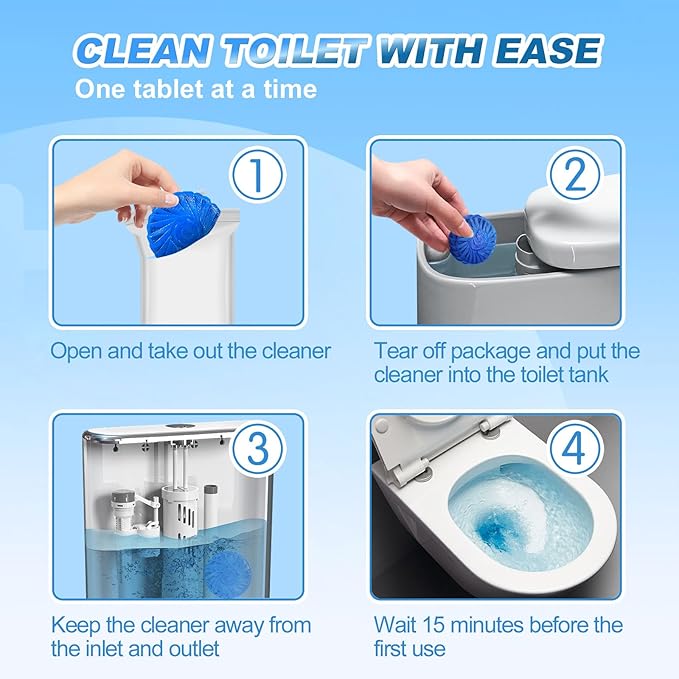 CLEAN TOILET WITH EASE
One tablet at a time

1
Open and take out the cleaner

2
Tear off package and put the cleaner into the toilet tank

3
Keep the cleaner away from the inlet and outlet

4
Wait 15 minutes before the first use