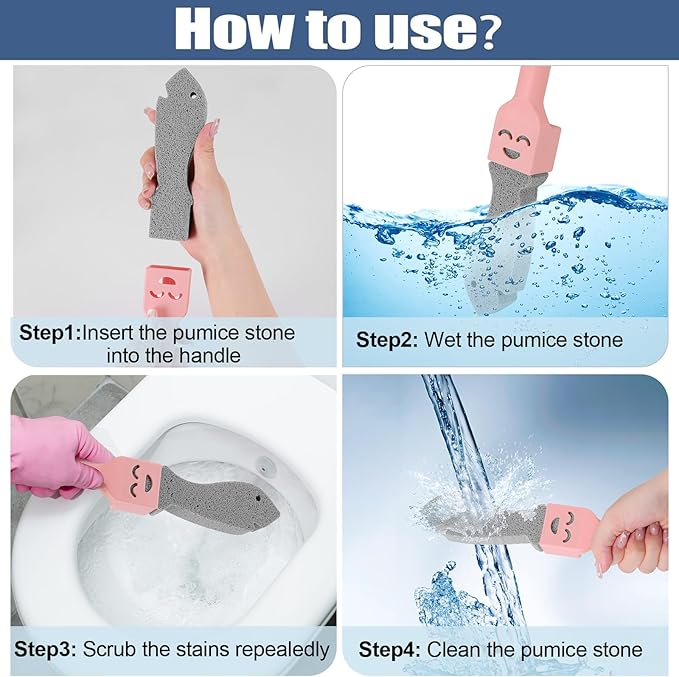 How to use?

Step1:Insert the pumice stone into the handle

Step2: Wet the pumice stone

Step3: Scrub the stains repealedly

Step4: Clean the pumice stone