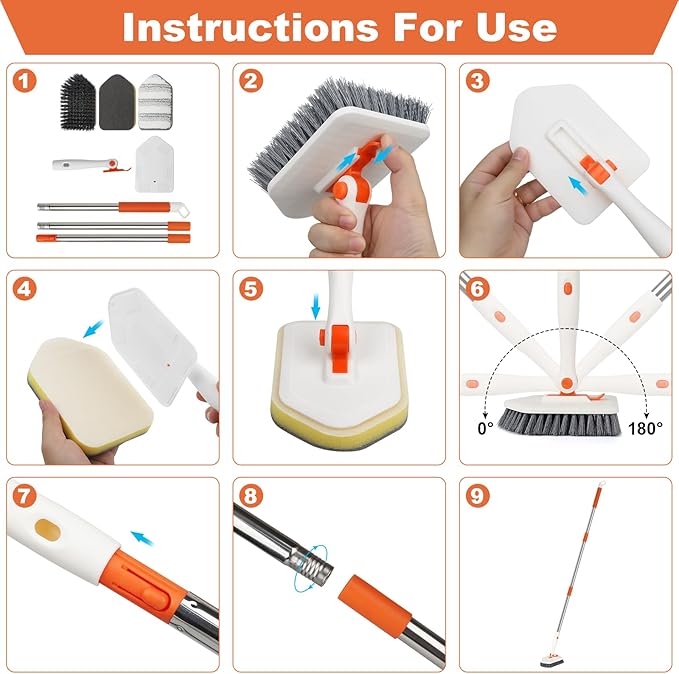 Instructions For Use

1

2

3

4

5

6

0°

180°

7

8

9