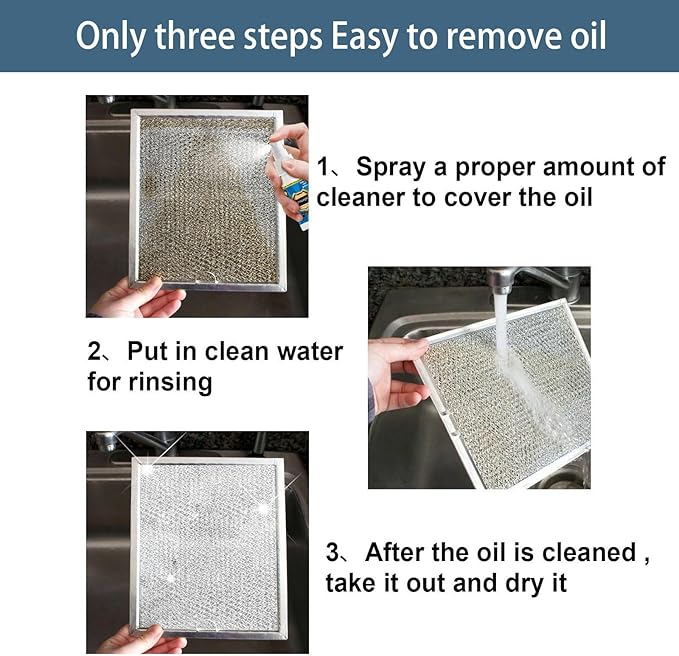 Only three steps Easy to remove oil

1、Spray a proper amount of cleaner to cover the oil

2、Put in clean water for rinsing

3、After the oil is cleaned , take it out and dry it