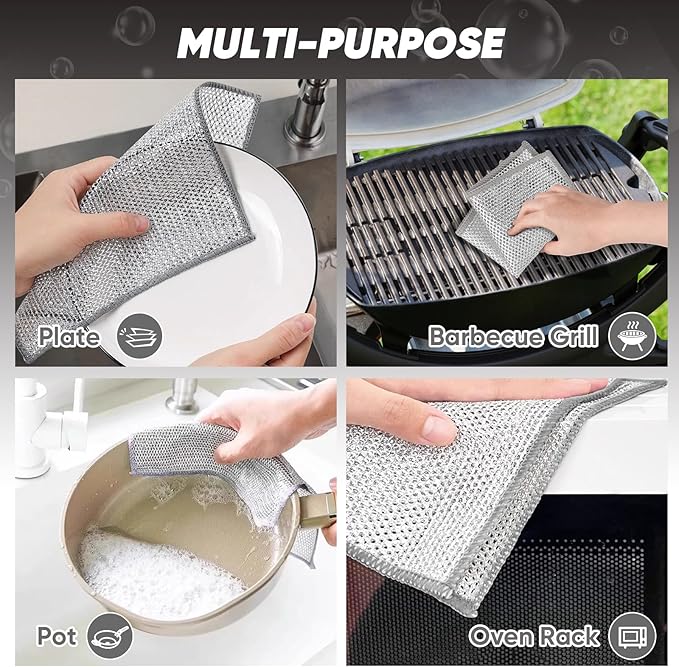 MULTI-PURPOSE

Plate

Barbecue Grill

Pot

Oven Rack