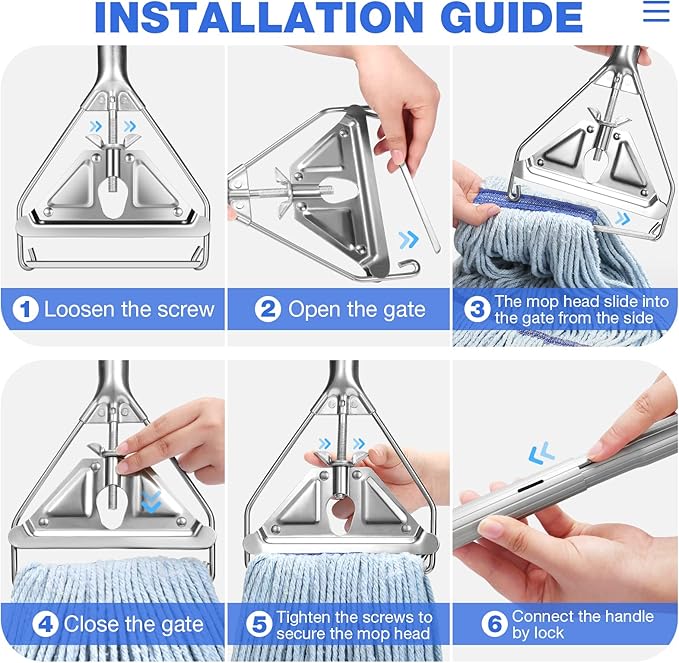 INSTALLATION GUIDE

1 Loosen the screw

2 Open the gate

3 The mop head slide into the gate from the side

4 Close the gate

5 Tighten the screws to secure the mop head

6 Connect the handle by lock