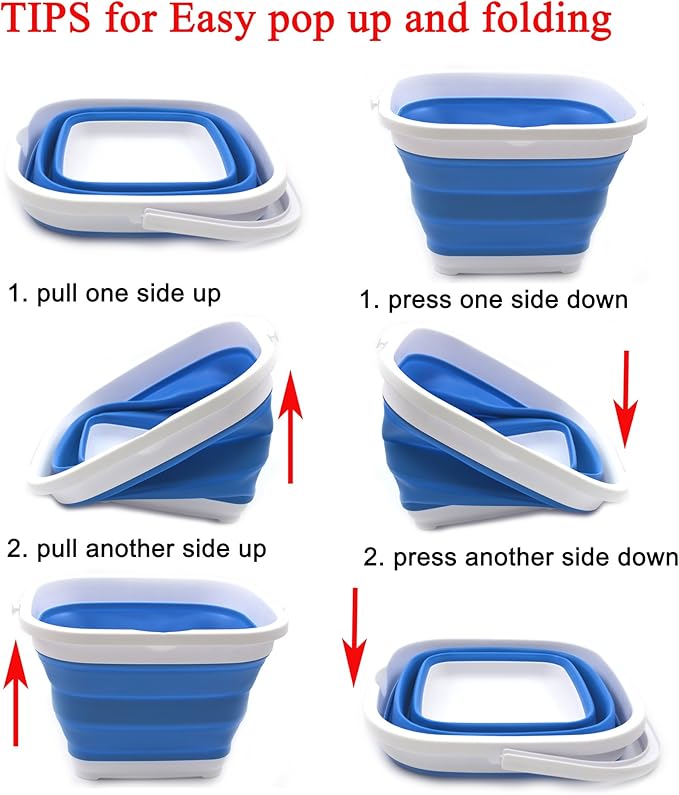 TIPS for Easy pop up and folding

1. pull one side up

2. pull another side up

1. press one side down

2. press another side down