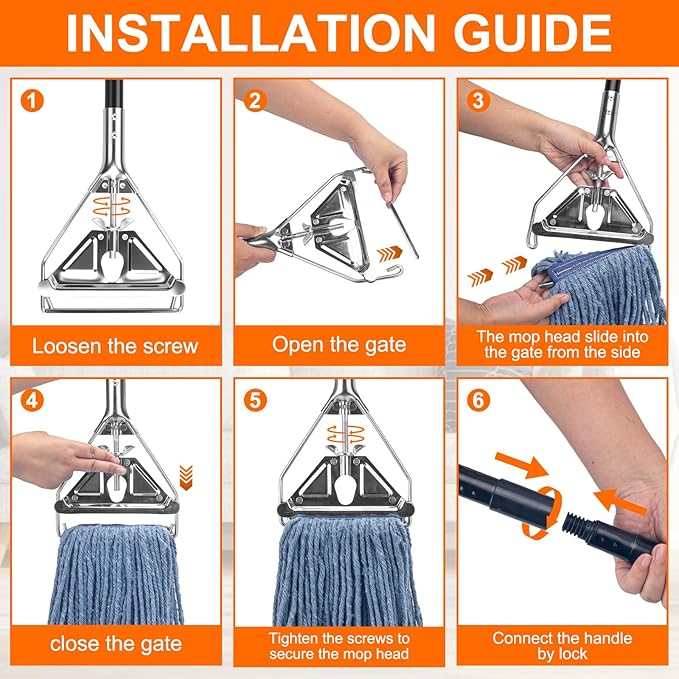 INSTALLATION GUIDE

1

Loosen the screw

2

Open the gate

3

The mop head slide into the gate from the side

4

close the gate

5

Tighten the screws to secure the mop head

6

Connect the handle by lock