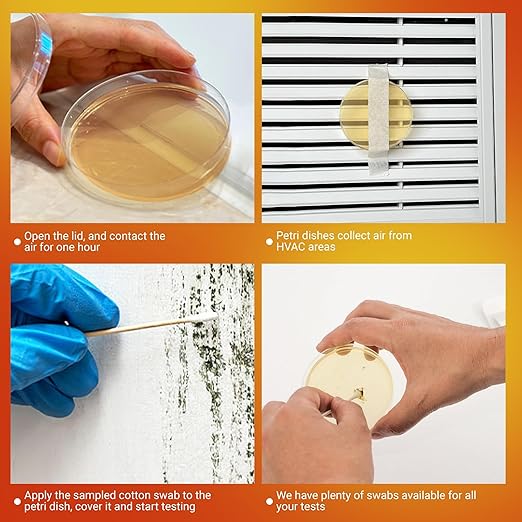 Open the lid, and contact the air for one hour

Petri dishes collect air from HVAC areas

Apply the sampled cotton swab to the petri dish, cover it and start testing

We have plenty of swabs available for all your tests