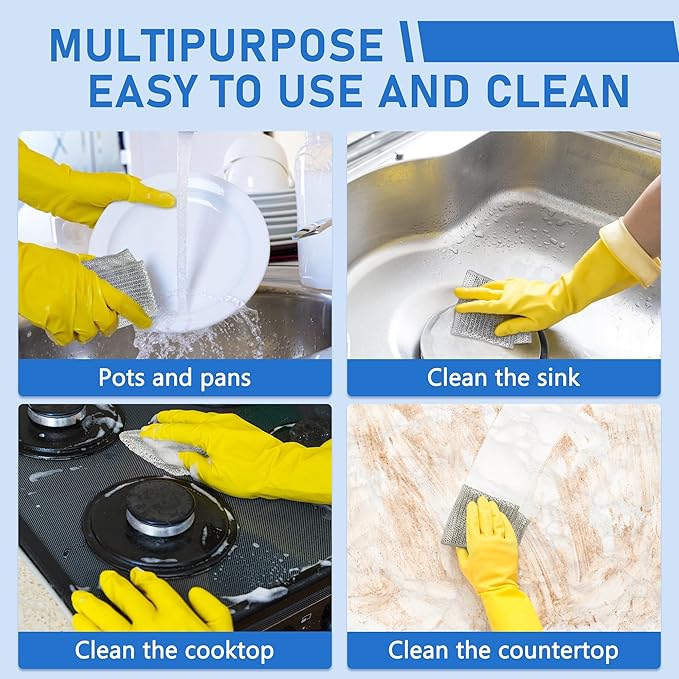 MULTIPURPOSE
EASY TO USE AND CLEAN

Pots and pans

Clean the sink

Clean the cooktop

Clean the countertop