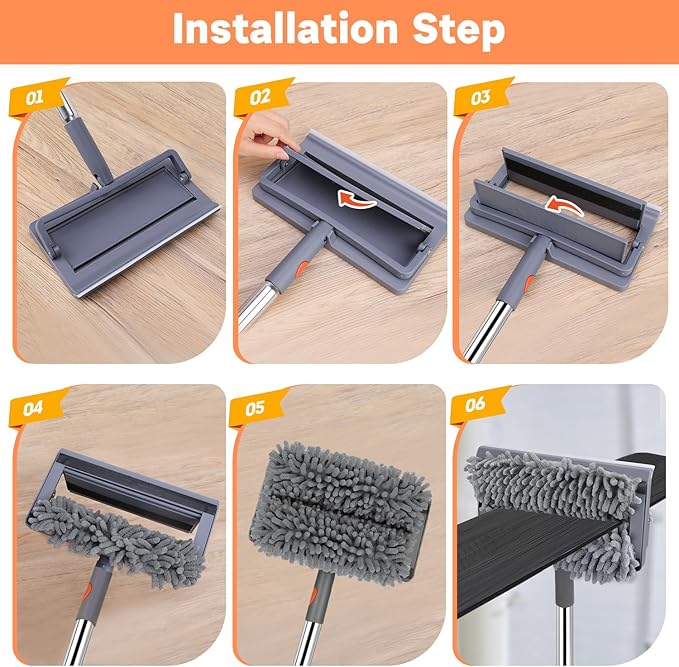 Installation Step

01

02

03

04

05

06