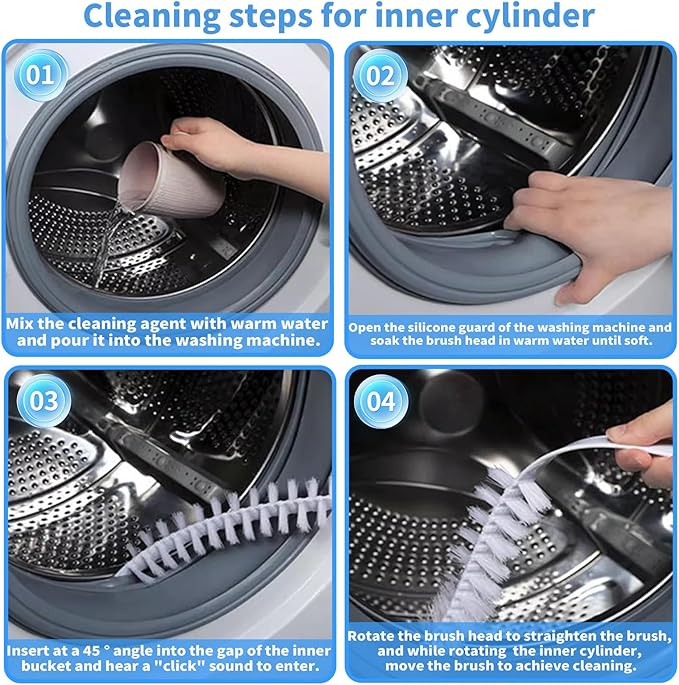 Cleaning steps for inner cylinder

01

Mix the cleaning agent with warm water and pour it into the washing machine.

02

Open the silicone guard of the washing machine and soak the brush head in warm water until soft.

03

Insert at a 45 ° angle into the gap of the inner bucket and hear a "click" sound to enter.

04

Rotate the brush head to straighten the brush, and while rotating the inner cylinder, move the brush to achieve cleaning.