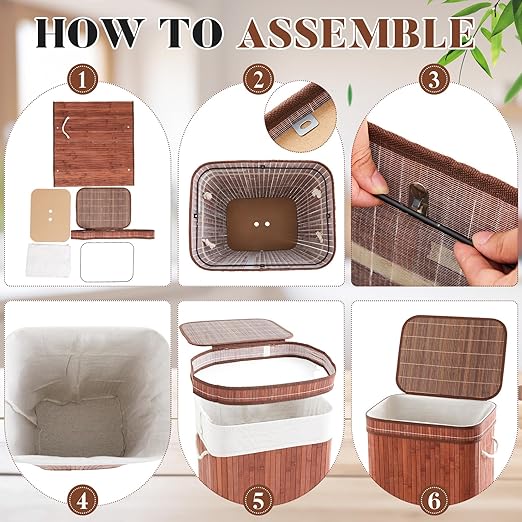 HOW TO ASSEMBLE

1

2

3

4

5

6