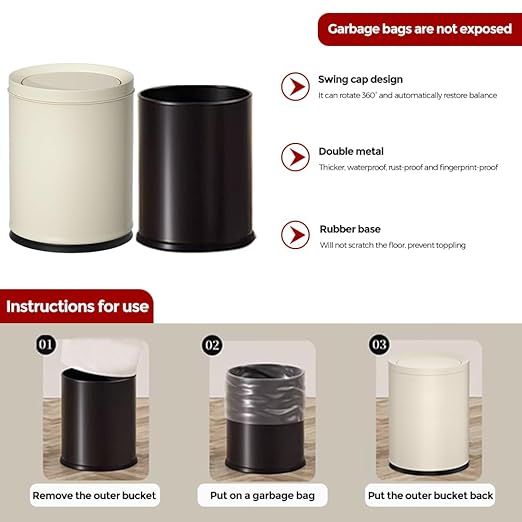 Garbage bags are not exposed

Swing cap design
It can rotate 360° and automatically restore balance

Double metal
Thicker, waterproof, rust-proof and fingerprint-proof

Rubber base
Will not scratch the floor, prevent toppling

Instructions for use

01
Remove the outer bucket

02
Put on a garbage bag

03
Put the outer bucket back