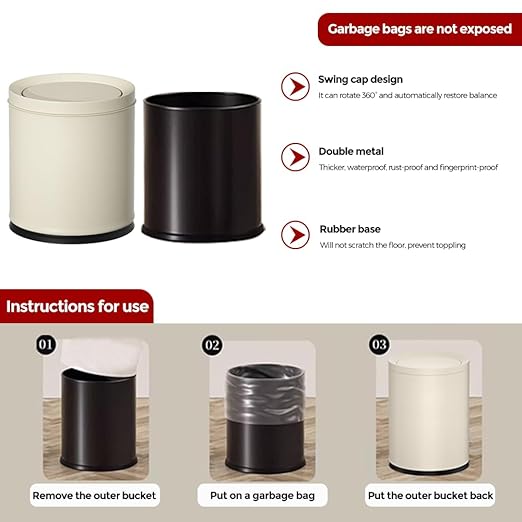 Garbage bags are not exposed

Swing cap design
It can rotate 360° and automatically restore balance

Double metal
Thicker, waterproof, rust-proof and fingerprint-proof

Rubber base
Will not scratch the floor, prevent toppling

Instructions for use

01
Remove the outer bucket

02
Put on a garbage bag

03
Put the outer bucket back